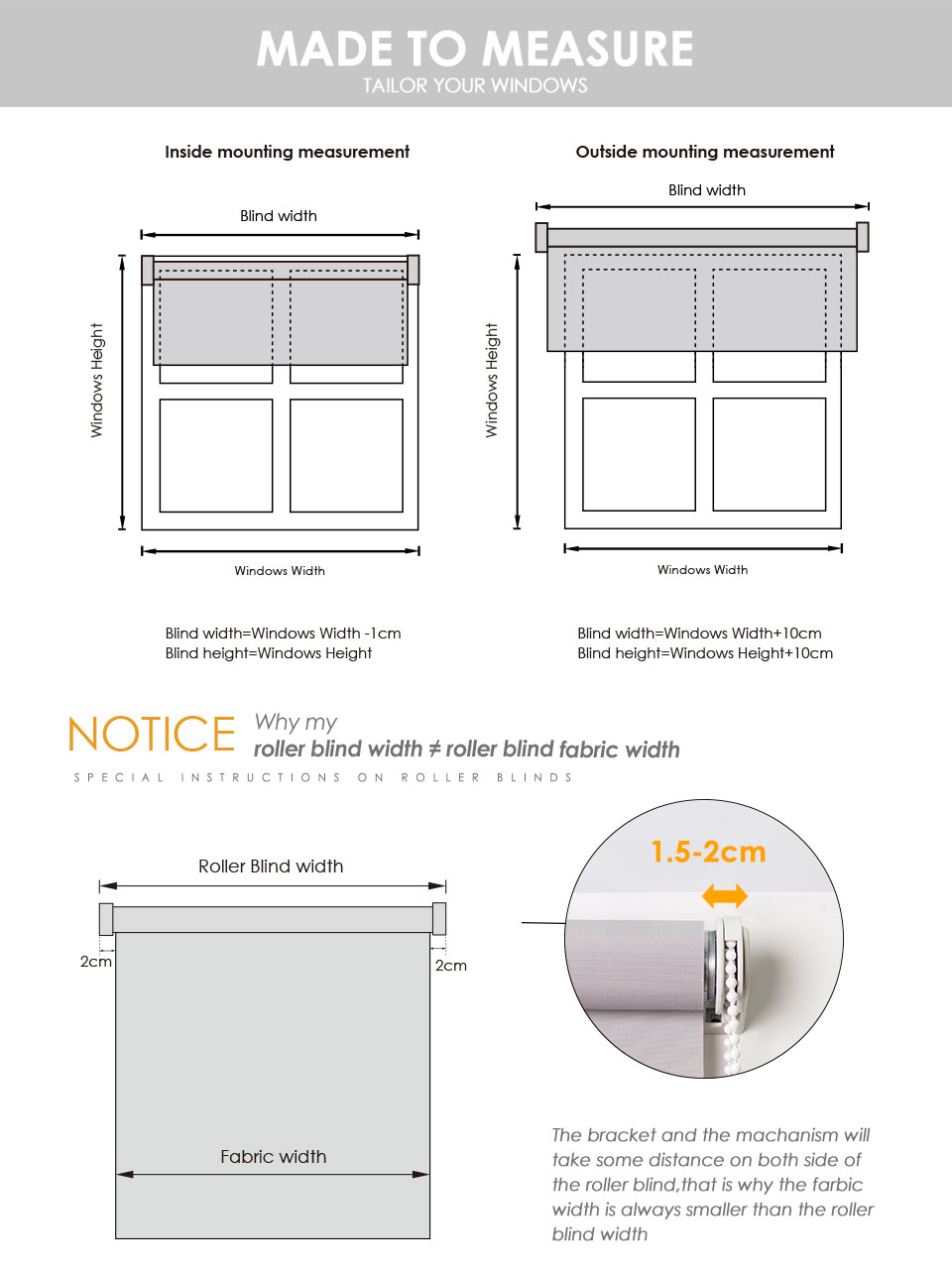 MADE TO MEASURE
TAILOR YOUR WINDOWS

Inside mounting measurement

Blind width

Windows Height

Windows Width

Blind width=Windows Width -1cm
Blind height=Windows Height

Outside mounting measurement

Blind width

Windows Height

Windows Width

Blind width=Windows Width+10cm
Blind height=Windows Height+10cm

NOTICE Why my
roller blind width ≠ roller blind fabric width

SPECIAL INSTRUCTIONS ON ROLLER BLINDS

Roller Blind width

2cm

2cm

Fabric width

1.5-2cm

The bracket and the machanism will take some distance on both side of the roller blind,that is why the farbic width is always smaller than the roller blind width